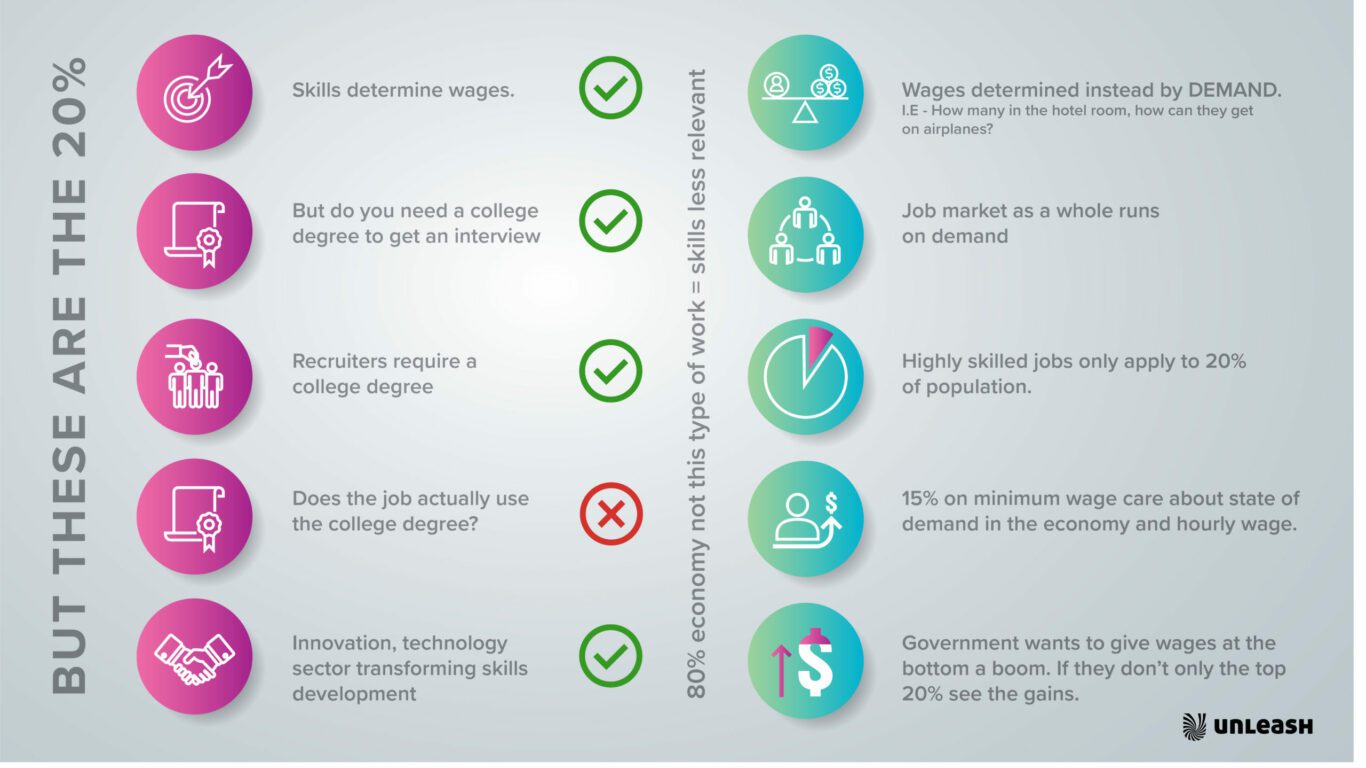 BUT THESE ARE THE 20%

Skills determine wages.

But do you need a college degree to get an interview

Recruiters require a college degree

Does the job actually use the college degree?

Innovation, technology sector transforming skills development

80% economy not this type of work = skills less relevant

Wages determined instead by DEMAND.
I.E - How many in the hotel room, how can they get on airplanes?

Job market as a whole runs on demand

Highly skilled jobs only apply to 20% of population.

15% on minimum wage care about state of demand in the economy and hourly wage.

Government wants to give wages at the bottom a boom. If they don't only the top 20% see the gains.

UNLEASH